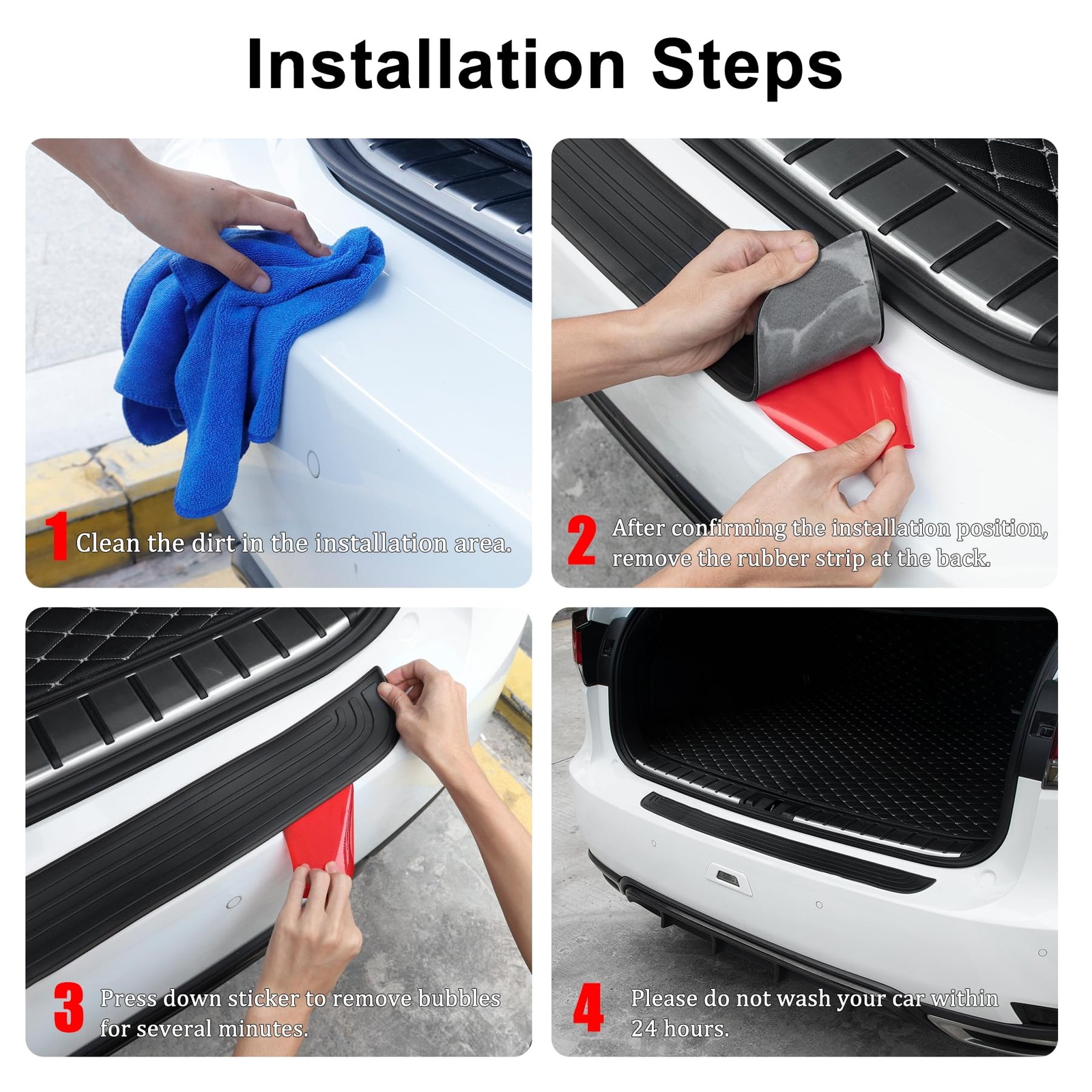 Installation Steps

1 Clean the dirt in the installation area.

2 After confirming the installation position, remove the rubber strip at the back.

3 Press down sticker to remove bubbles for several minutes.

4 Please do not wash your car within 24 hours.