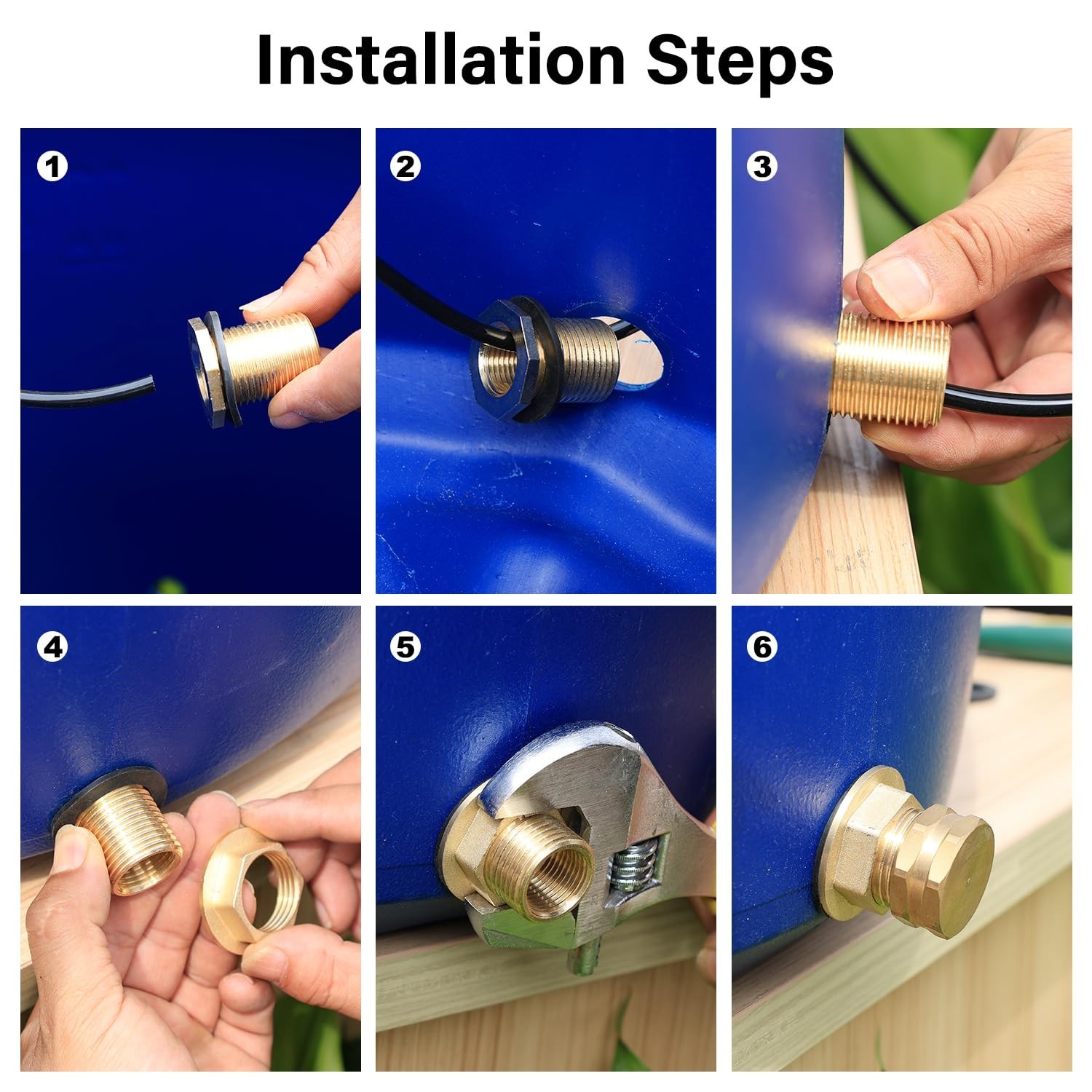 Installation Steps

1

2

3

4

5

6