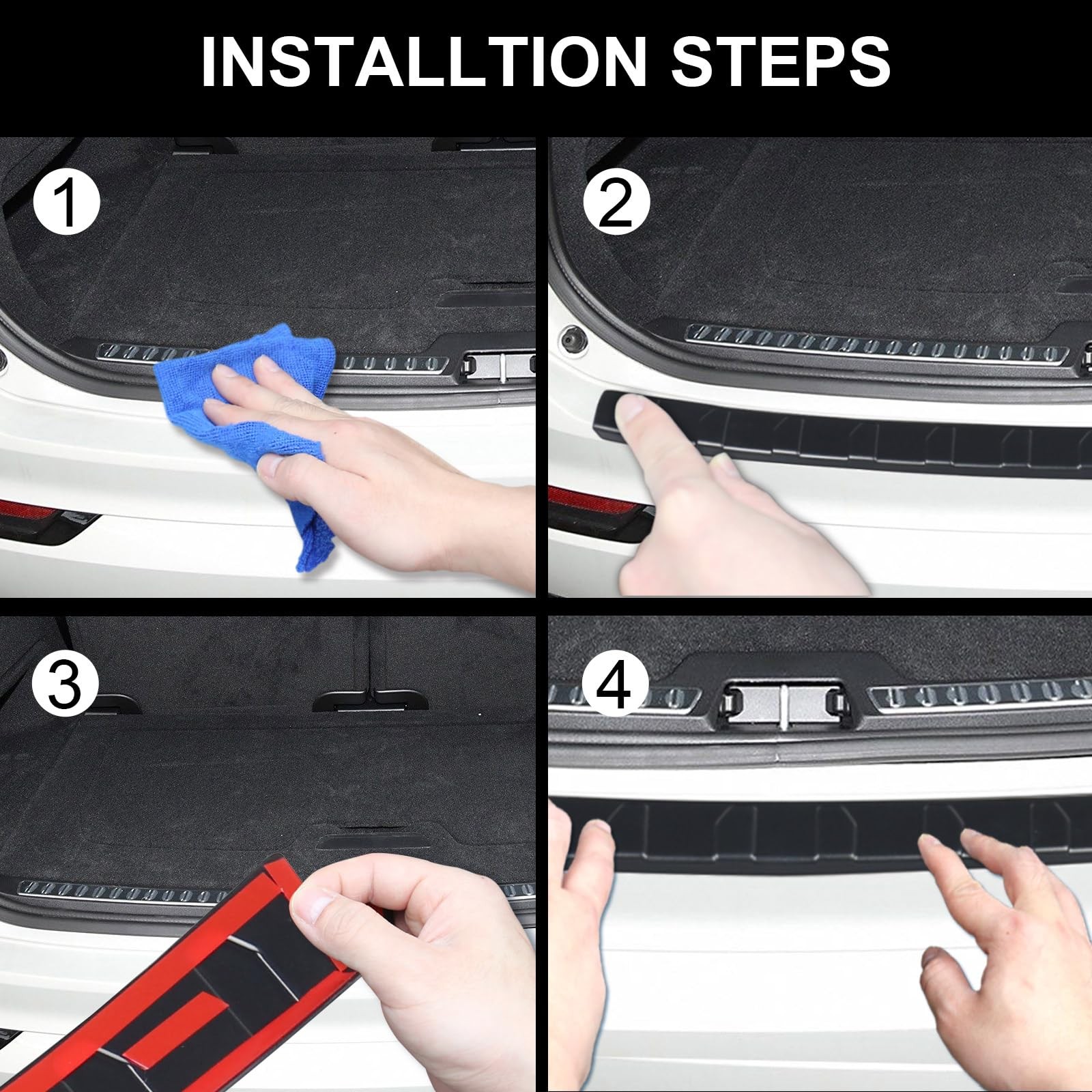 INSTALLTION STEPS

1

2

3

4