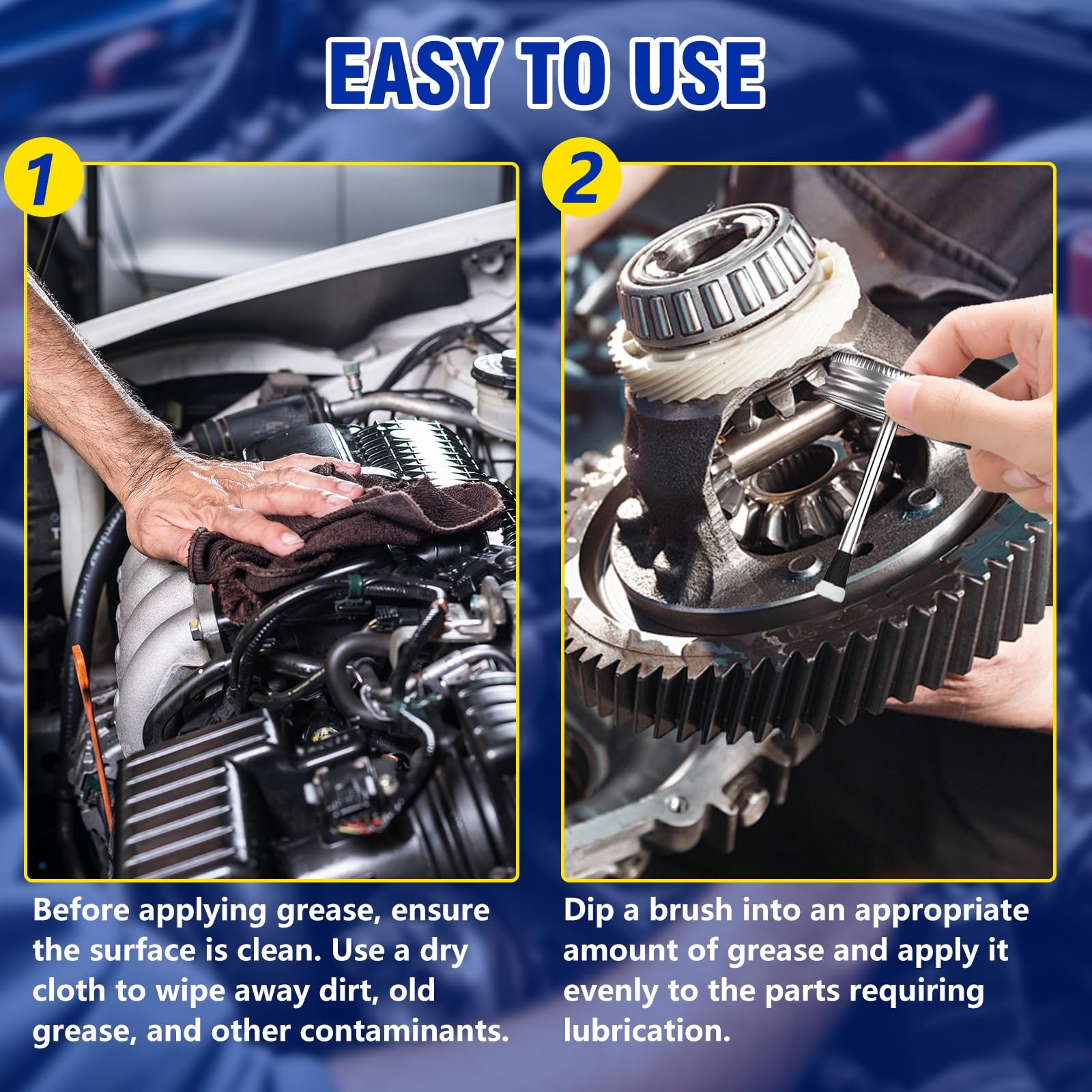 EASY TO USE

1

Before applying grease, ensure the surface is clean. Use a dry cloth to wipe away dirt, old grease, and other contaminants.

2

Dip a brush into an appropriate amount of grease and apply it evenly to the parts requiring lubrication.