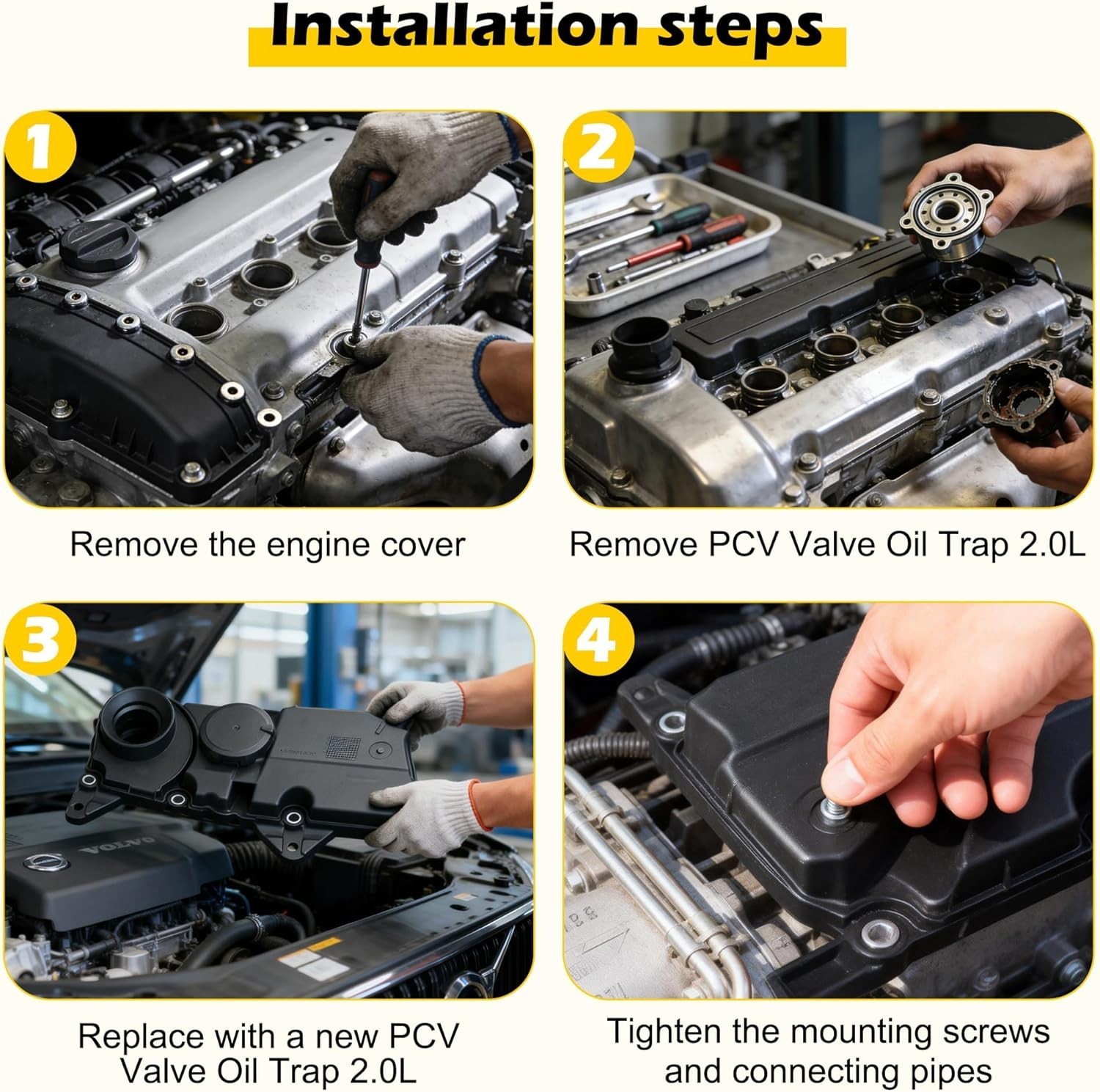 Installation steps

1

Remove the engine cover

2

Remove PCV Valve Oil Trap 2.0L

3

VOLVO

Replace with a new PCV Valve Oil Trap 2.0L

4

Tighten the mounting screws and connecting pipes