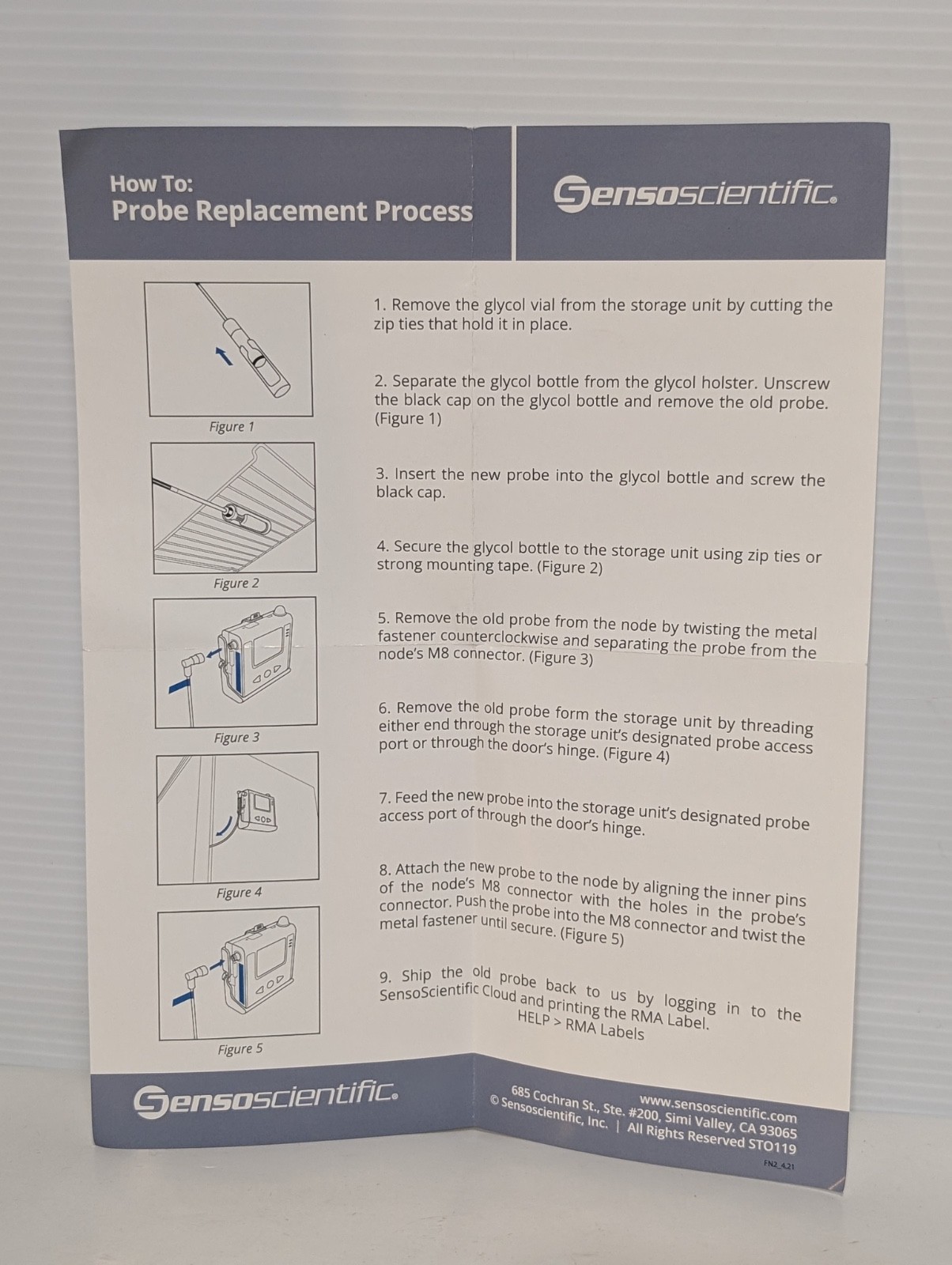 How To:
Probe Replacement Process

Sensoscientific.

Figure 1

Figure 2

Figure 3

Figure 4

Figure 5

1. Remove the glycol vial from the storage unit by cutting the zip ties that hold it in place.

2. Separate the glycol bottle from the glycol holster. Unscrew the black cap on the glycol bottle and remove the old probe. (Figure 1)

3. Insert the new probe into the glycol bottle and screw the black cap.

4. Secure the glycol bottle to the storage unit using zip ties or strong mounting tape. (Figure 2)

5. Remove the old probe from the node by twisting the metal fastener counterclockwise and separating the probe from the node's M8 connector. (Figure 3)

6. Remove the old probe form the storage unit by threading either end through the storage unit's designated probe access port or through the door's hinge. (Figure 4)

7. Feed the new probe into the storage unit's designated probe access port of through the door's hinge.

8. Attach the new probe to the node by aligning the inner pins of the node's M8 connector with the holes in the probe's connector. Push the probe into the M8 connector and twist the metal fastener until secure. (Figure 5)

9. Ship the old probe back to us by logging in to the SensoScientific Cloud and printing the RMA Label.
HELP > RMA Labels

Sensoscientific.

www.sensoscientific.com
685 Cochran St., Ste. #200, Simi Valley, CA 93065
© Sensoscientific, Inc. | All Rights Reserved STO119
FN2_4.21