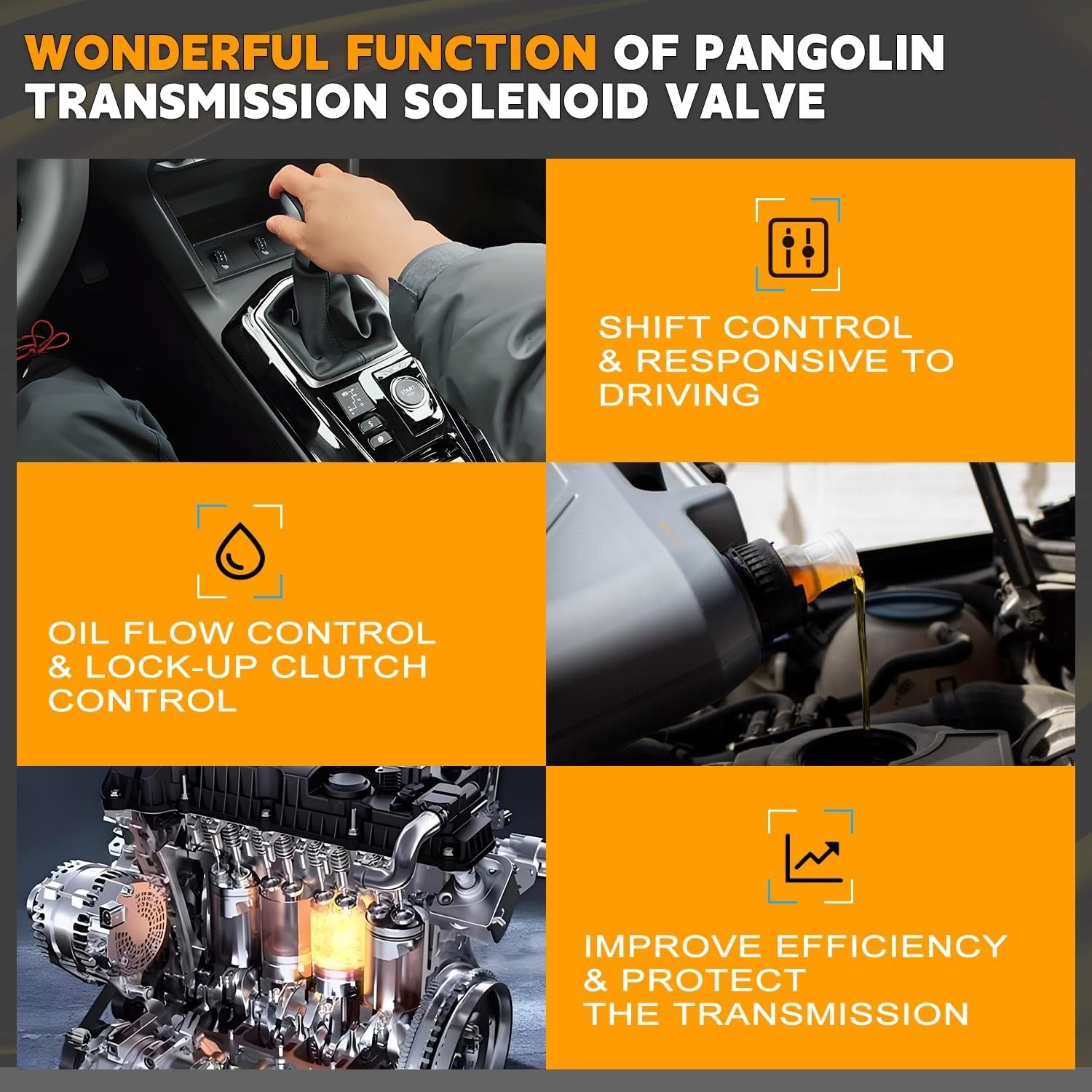 WONDERFUL FUNCTION OF PANGOLIN TRANSMISSION SOLENOID VALVE

SHIFT CONTROL
& RESPONSIVE TO
DRIVING

OIL FLOW CONTROL
& LOCK-UP CLUTCH
CONTROL

IMPROVE EFFICIENCY
& PROTECT
THE TRANSMISSION