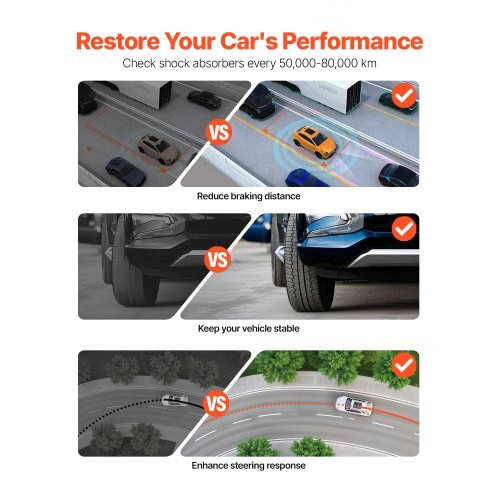 Restore Your Car's Performance

Check shock absorbers every 50,000-80,000 km

VS

Reduce braking distance

VS

Keep your vehicle stable

VS

Enhance steering response