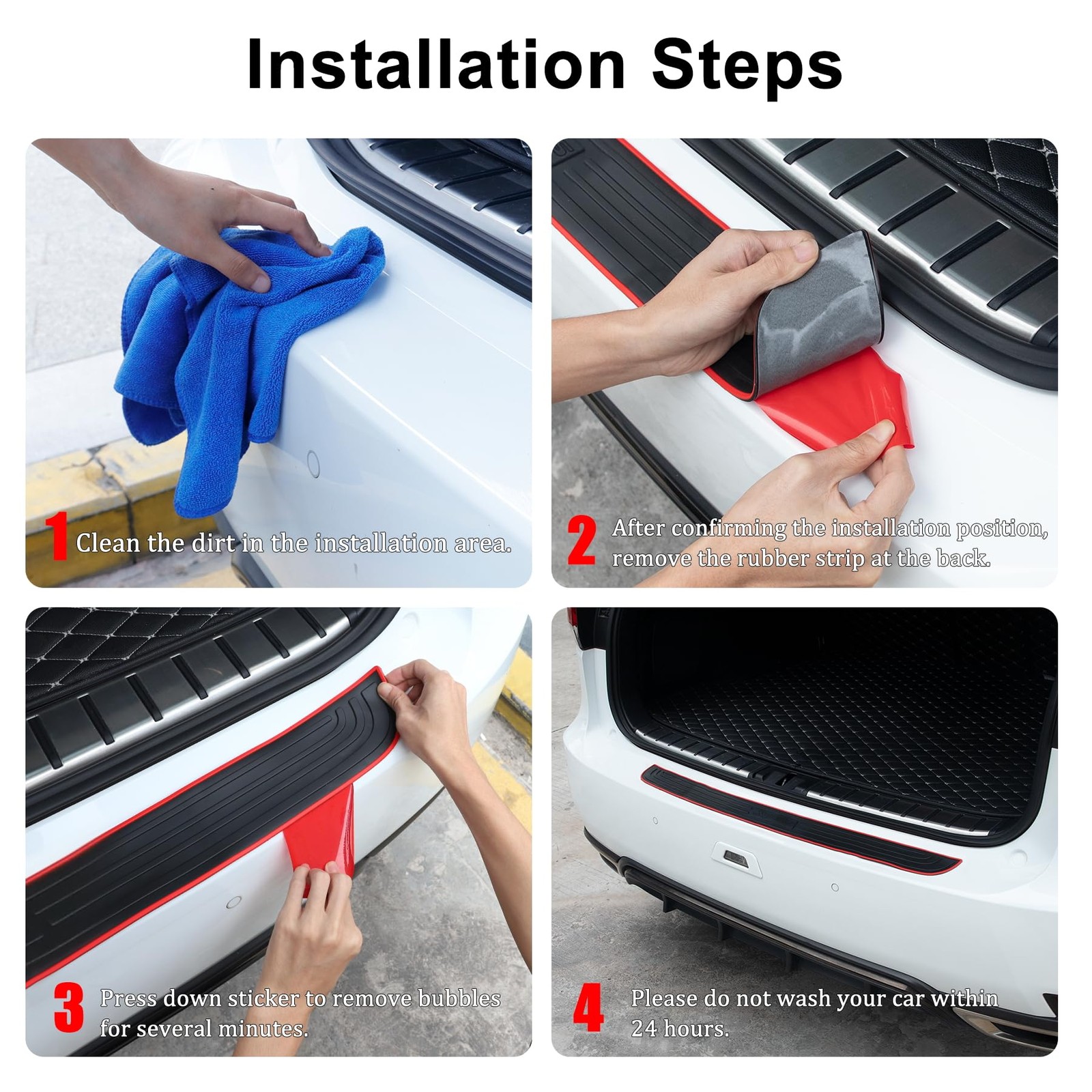 Installation Steps

1 Clean the dirt in the installation area.

2 After confirming the installation position, remove the rubber strip at the back.

3 Press down sticker to remove bubbles for several minutes.

4 Please do not wash your car within 24 hours.