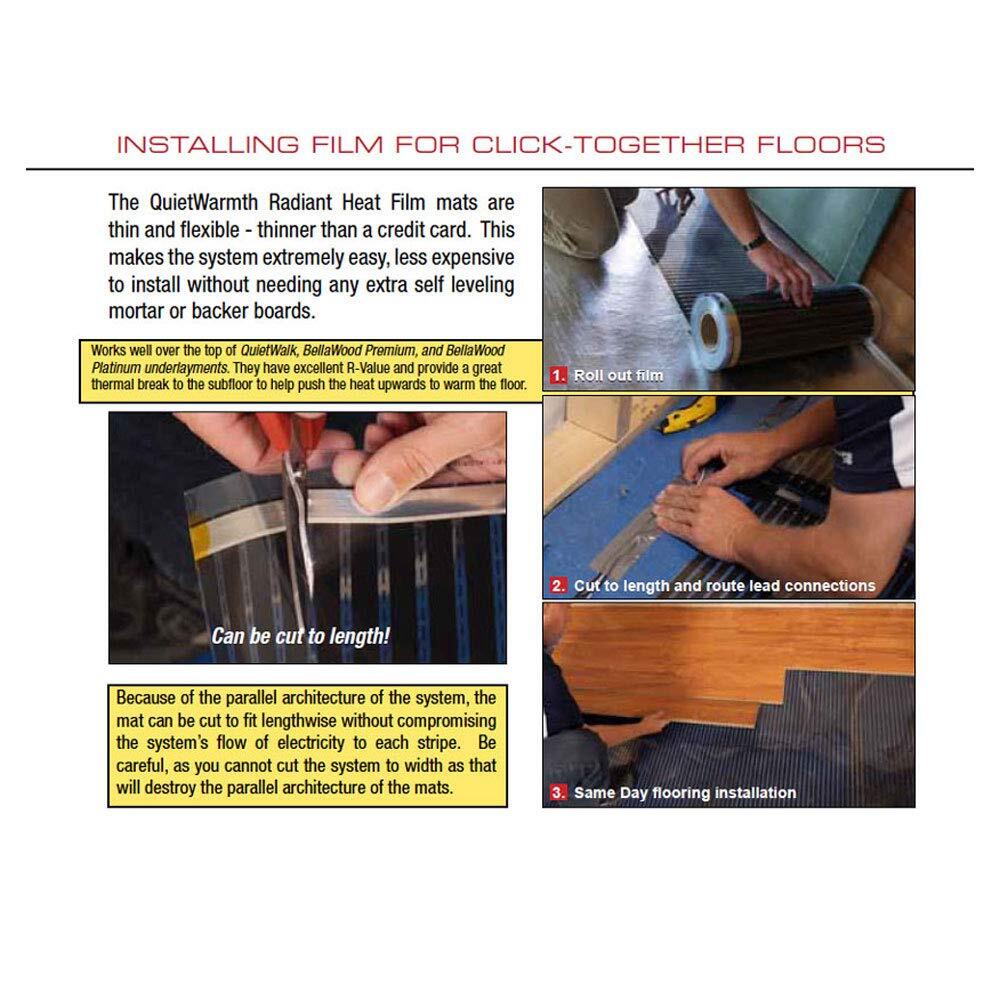 INSTALLING FILM FOR CLICK-TOGETHER FLOORS

The QuietWarmth Radiant Heat Film mats are thin and flexible - thinner than a credit card. This makes the system extremely easy, less expensive to install without needing any extra self leveling mortar or backer boards.

Works well over the top of QuietWalk, BellaWood Premium, and BellaWood Platinum underlayments. They have excellent R-Value and provide a great thermal break to the subfloor to help push the heat upwards to warm the floor.

Can be cut to length!

Because of the parallel architecture of the system, the mat can be cut to fit lengthwise without compromising the system's flow of electricity to each stripe. Be careful, as you cannot cut the system to width as that will destroy the parallel architecture of the mats.

1. Roll out film

2. Cut to length and route lead connections

3. Same Day flooring installation