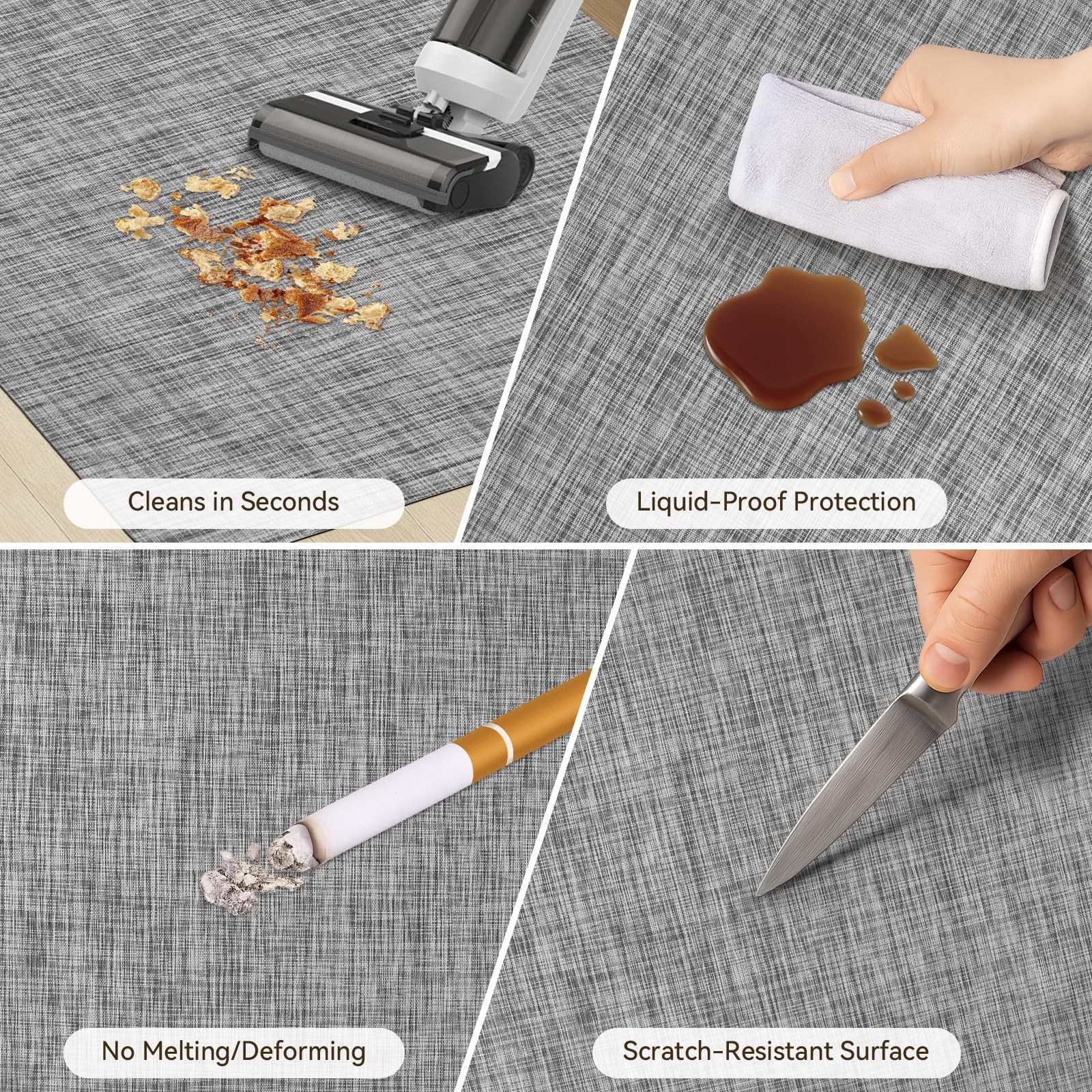 Cleans in Seconds

Liquid-Proof Protection

No Melting/Deforming

Scratch-Resistant Surface