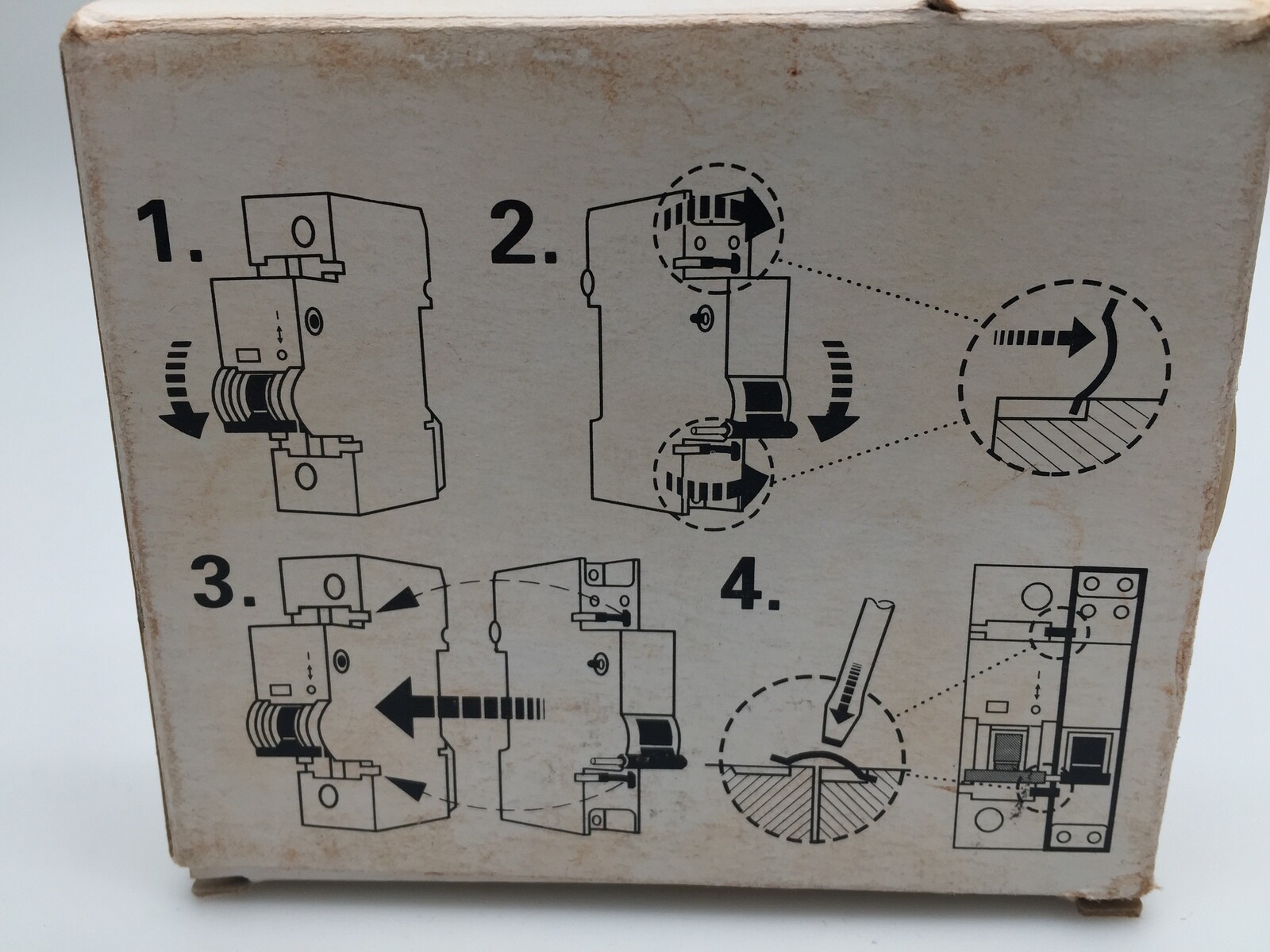 1.

2.

3.

4.