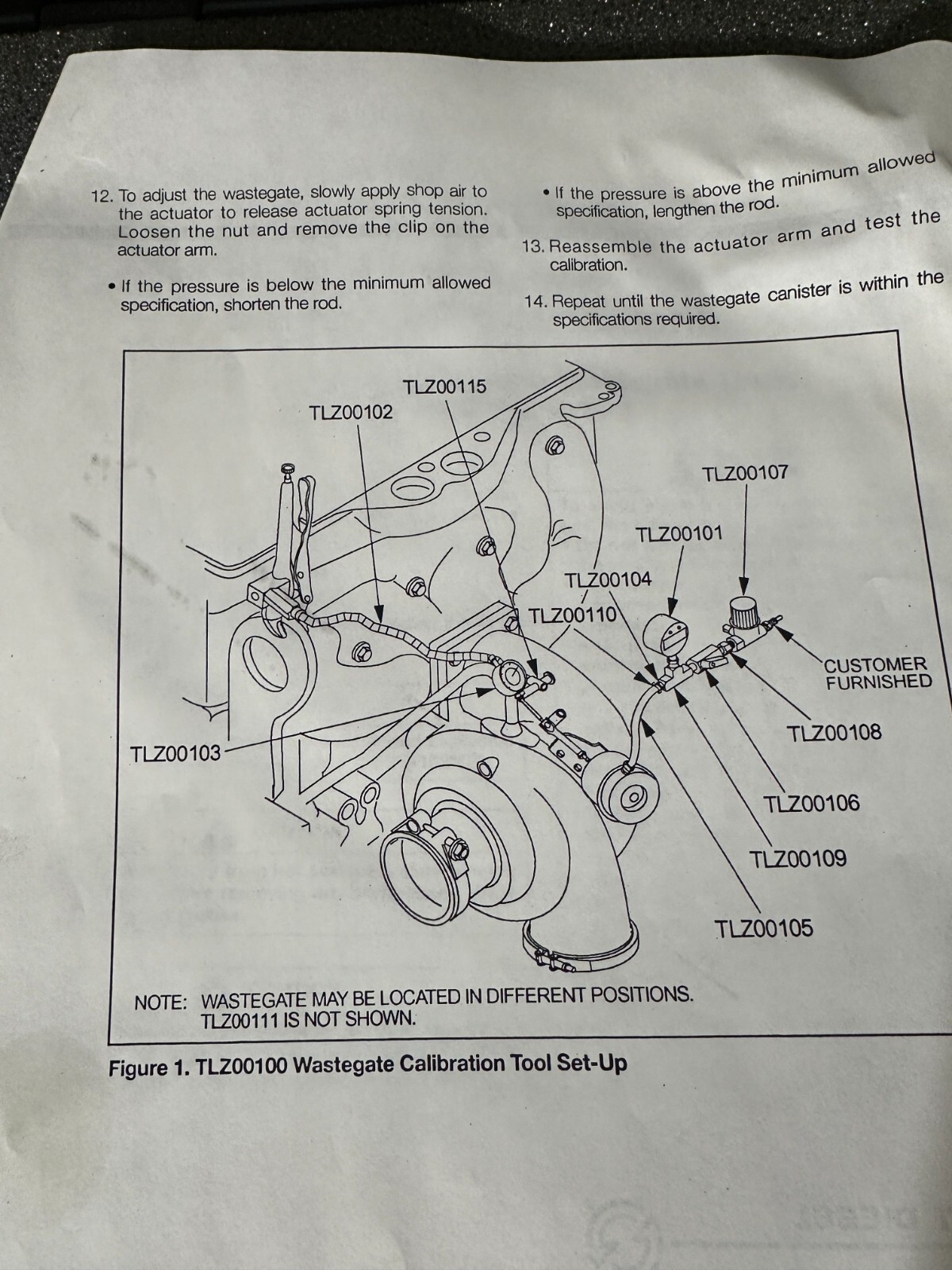 12. To adjust the wastegate, slowly apply shop air to the actuator to release actuator spring tension. Loosen the nut and remove the clip on the actuator arm.

• If the pressure is below the minimum allowed specification, shorten the rod.

• If the pressure is above the minimum allowed specification, lengthen the rod.

13. Reassemble the actuator arm and test the calibration.

14. Repeat until the wastegate canister is within the specifications required.

TLZ00115
TLZ00102
TLZ00107
TLZ00101
TLZ00104
TLZ00110
CUSTOMER
FURNISHED
TLZ00108
TLZ00103
TLZ00106
TLZ00109
TLZ00105

NOTE: WASTEGATE MAY BE LOCATED IN DIFFERENT POSITIONS.
TLZ00111 IS NOT SHOWN.

Figure 1. TLZ00100 Wastegate Calibration Tool Set-Up