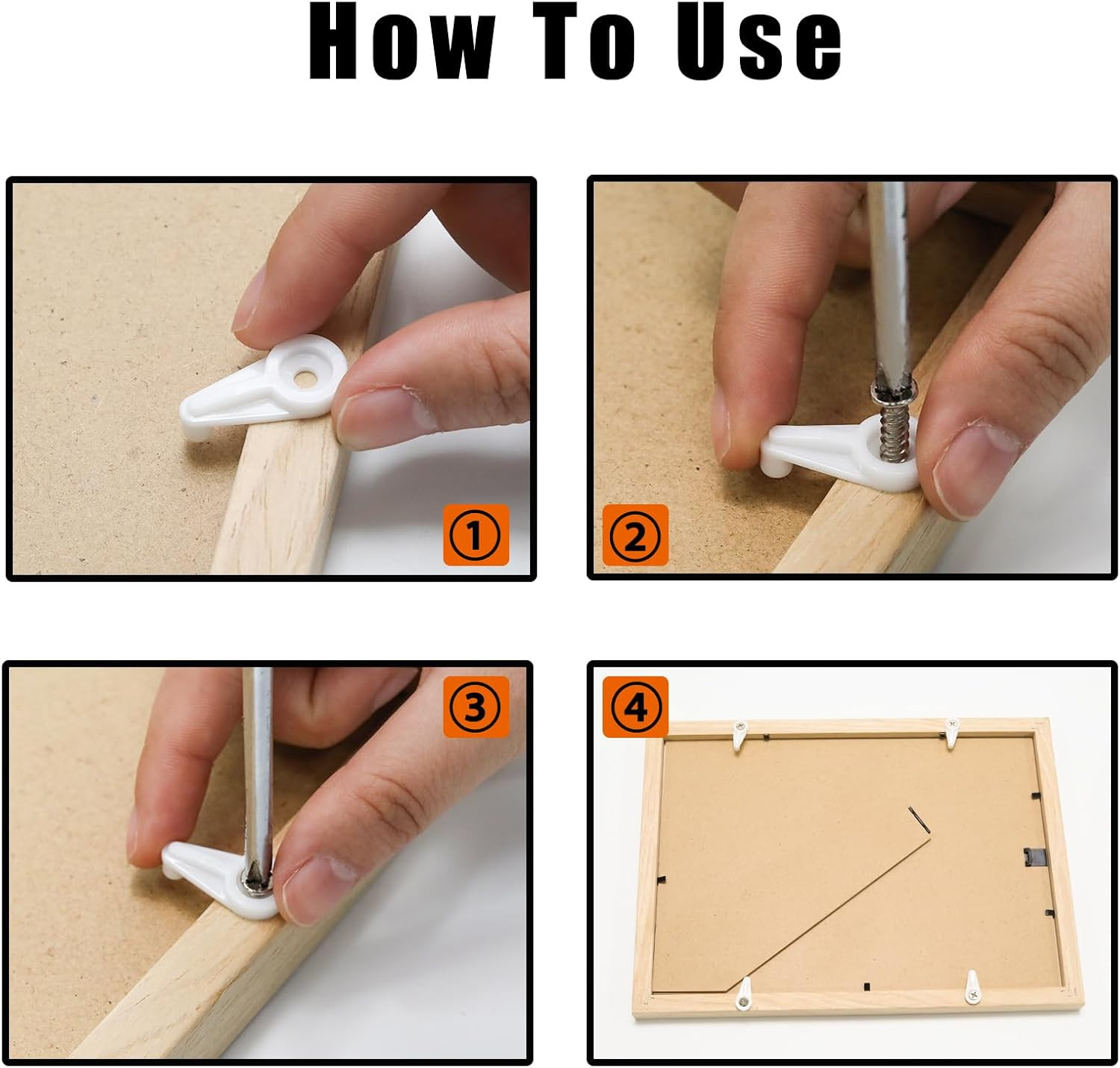 How To Use

①

②

③

④