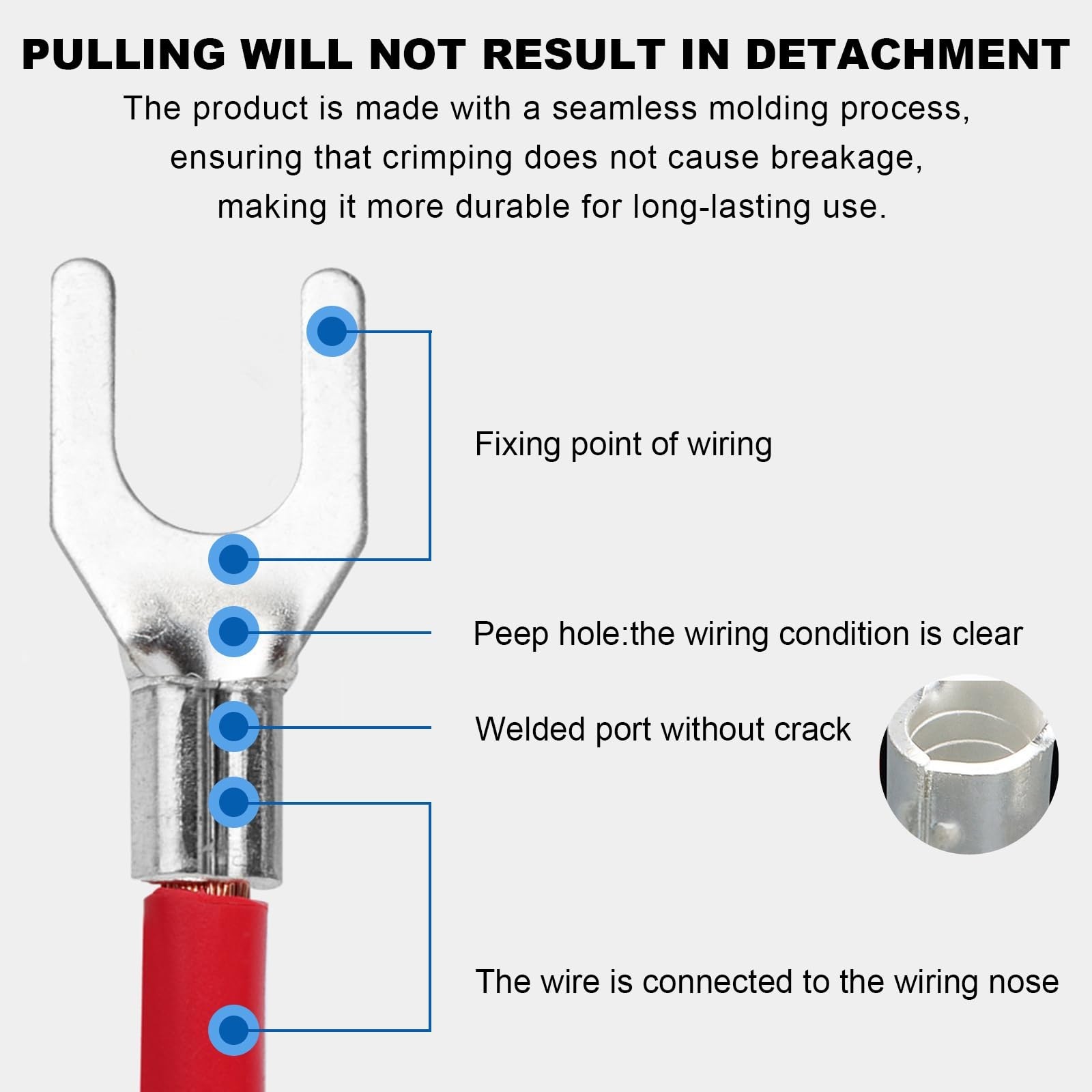 PULLING WILL NOT RESULT IN DETACHMENT

The product is made with a seamless molding process, ensuring that crimping does not cause breakage, making it more durable for long-lasting use.

Fixing point of wiring

Peep hole:the wiring condition is clear

Welded port without crack

The wire is connected to the wiring nose