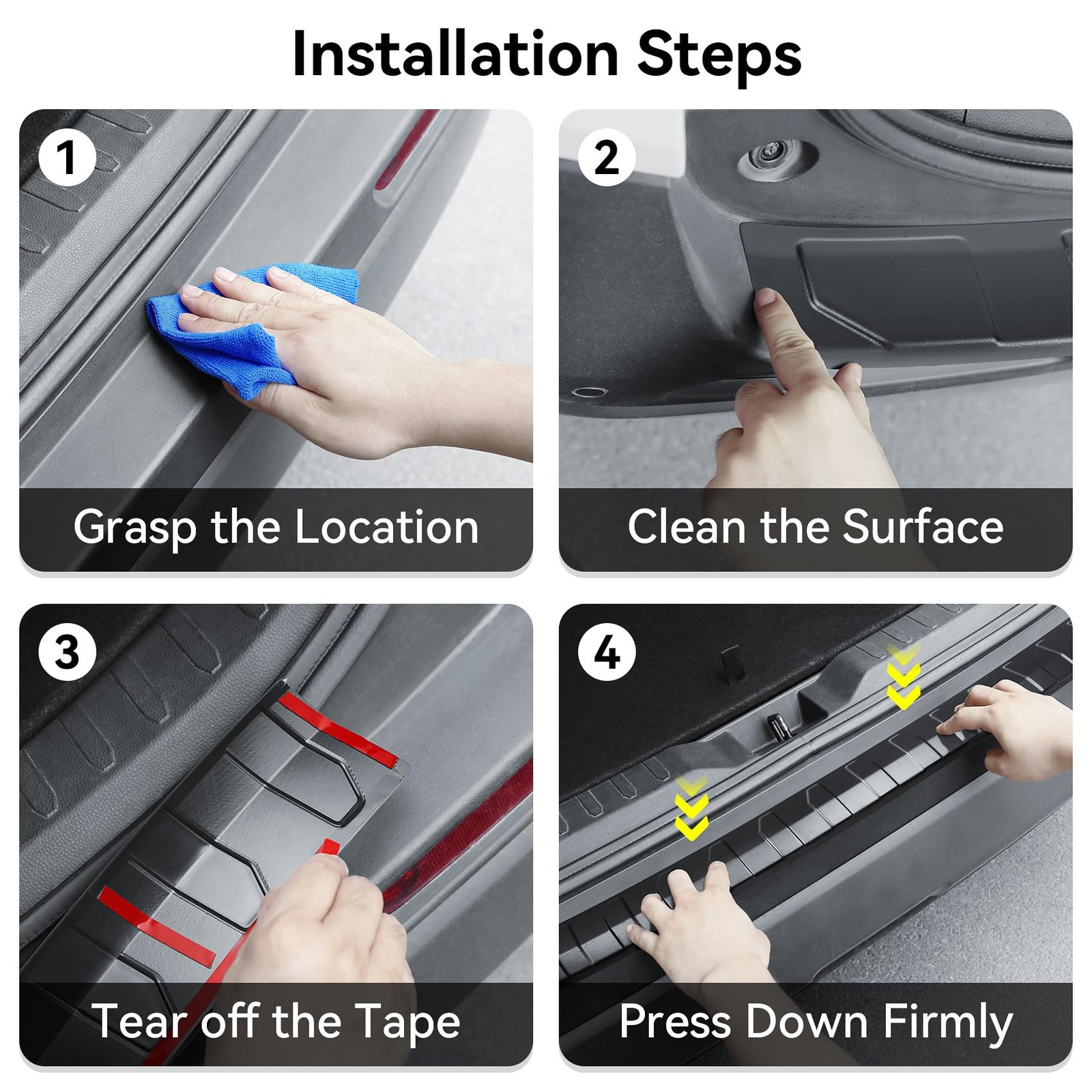 Installation Steps

1

Grasp the Location

2

Clean the Surface

3

Tear off the Tape

4

Press Down Firmly