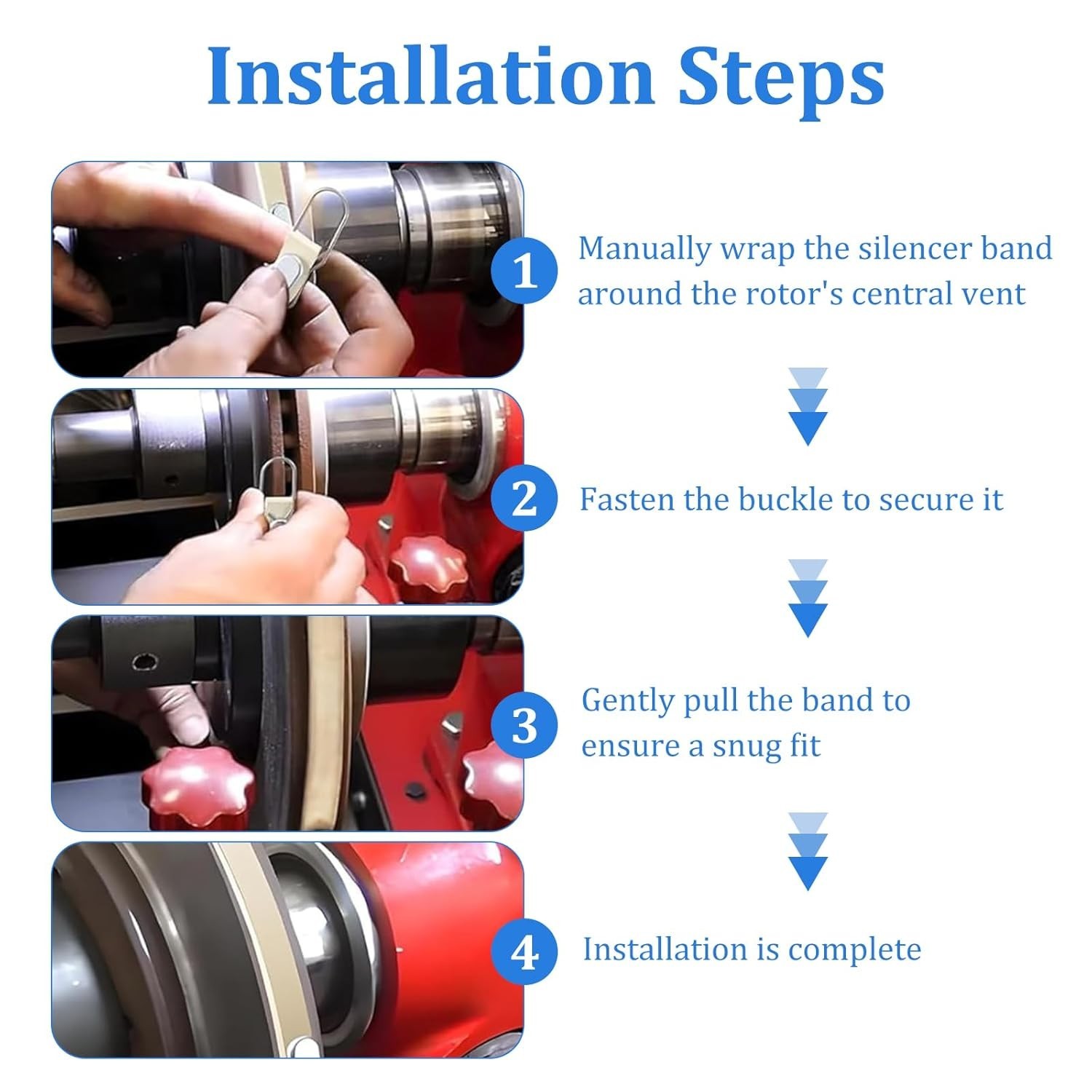 Installation Steps

1

Manually wrap the silencer band around the rotor's central vent

2

Fasten the buckle to secure it

3

Gently pull the band to ensure a snug fit

4

Installation is complete