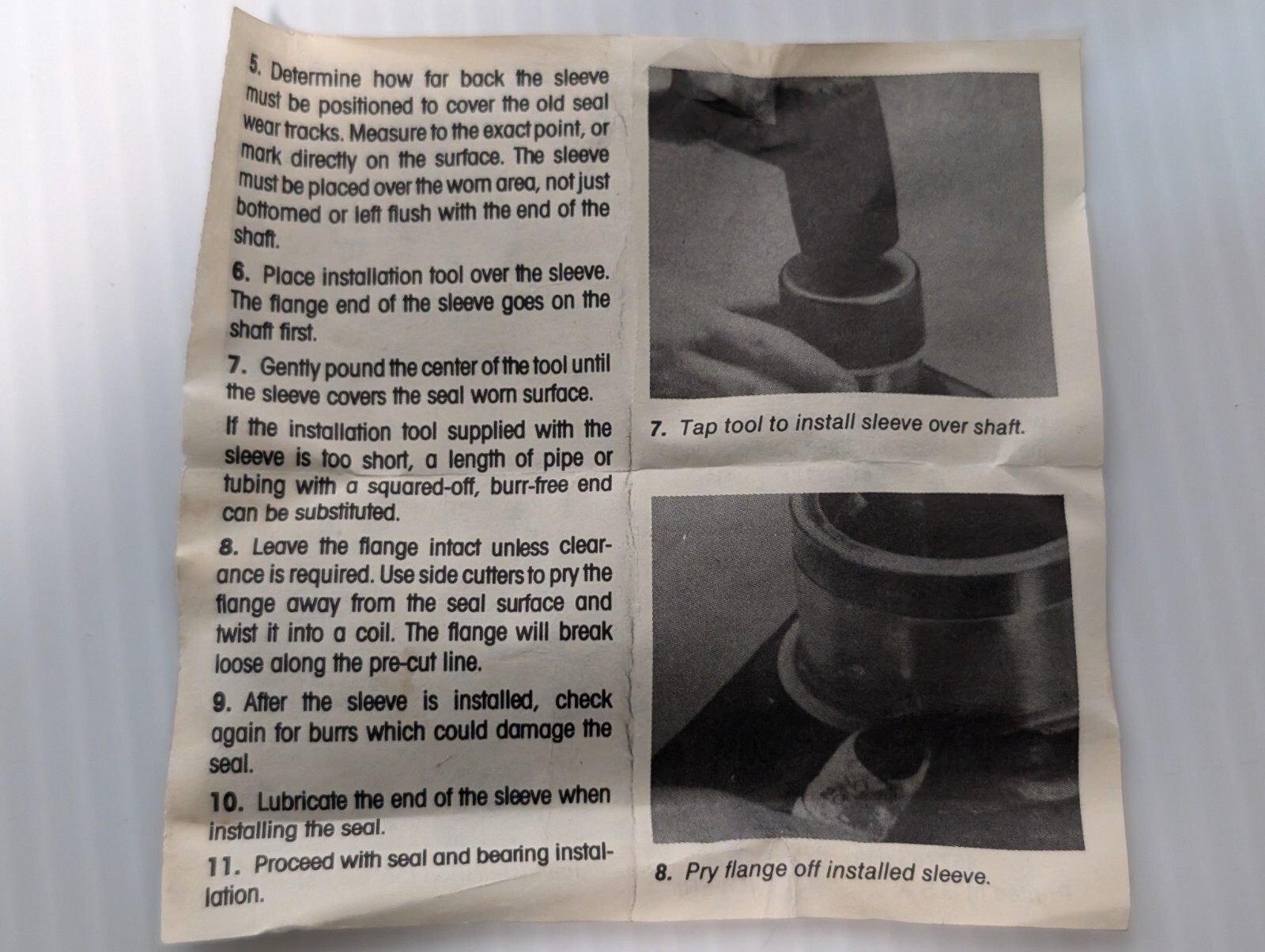 5. Determine how far back the sleeve must be positioned to cover the old seal wear tracks. Measure to the exact point, or mark directly on the surface. The sleeve must be placed over the worn area, not just bottomed or left flush with the end of the shaft.

6. Place installation tool over the sleeve. The flange end of the sleeve goes on the shaft first.

7. Gently pound the center of the tool until the sleeve covers the seal worn surface.

If the installation tool supplied with the sleeve is too short, a length of pipe or tubing with a squared-off, burr-free end can be substituted.

8. Leave the flange intact unless clearance is required. Use side cutters to pry the flange away from the seal surface and twist it into a coil. The flange will break loose along the pre-cut line.

9. After the sleeve is installed, check again for burrs which could damage the seal.

10. Lubricate the end of the sleeve when installing the seal.

11. Proceed with seal and bearing installation.

7. Tap tool to install sleeve over shaft.

8. Pry flange off installed sleeve.