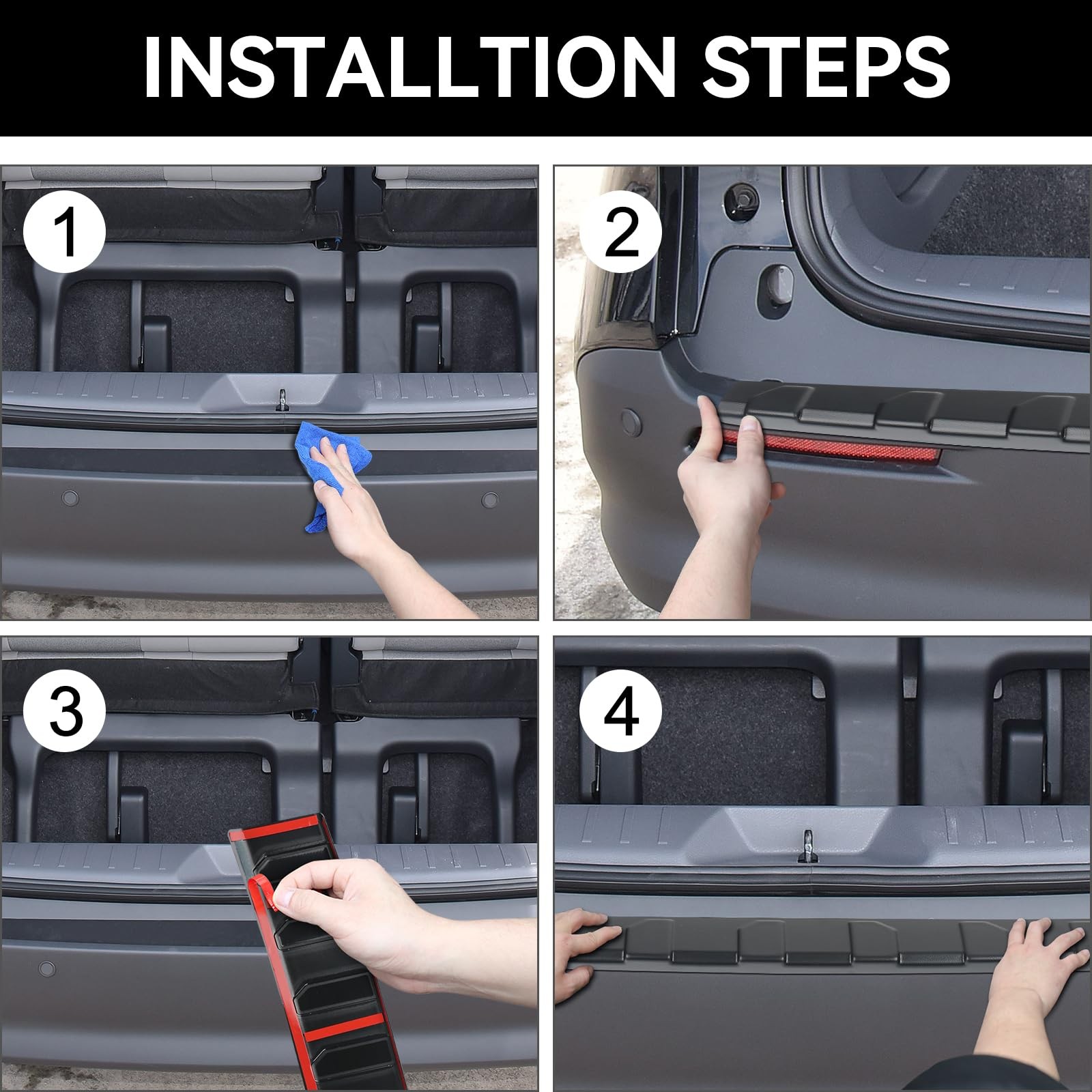 INSTALLTION STEPS

1

2

3

4