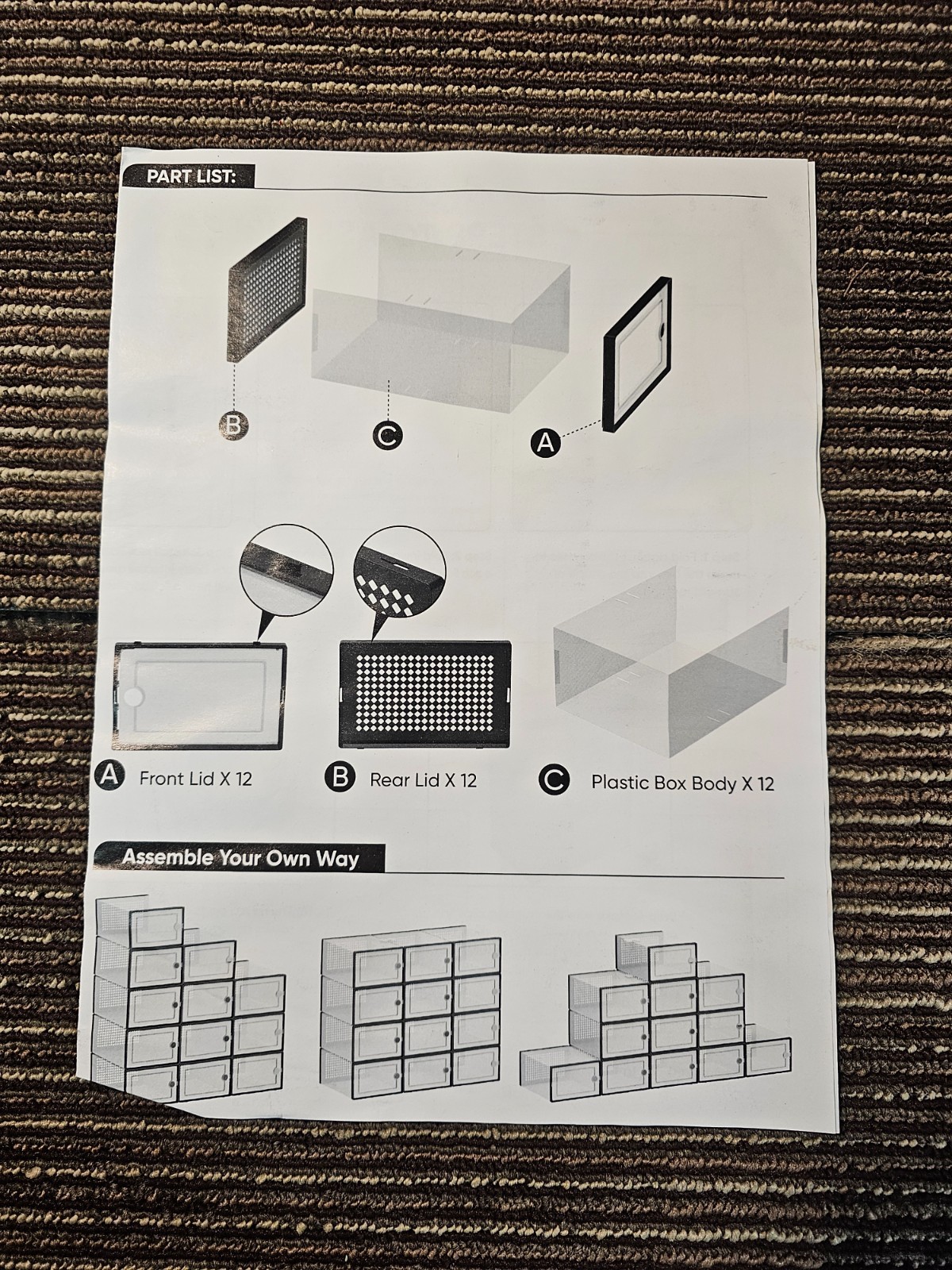 PART LIST:

B

C

A

A Front Lid X 12

B Rear Lid X 12

C Plastic Box Body X 12

Assemble Your Own Way