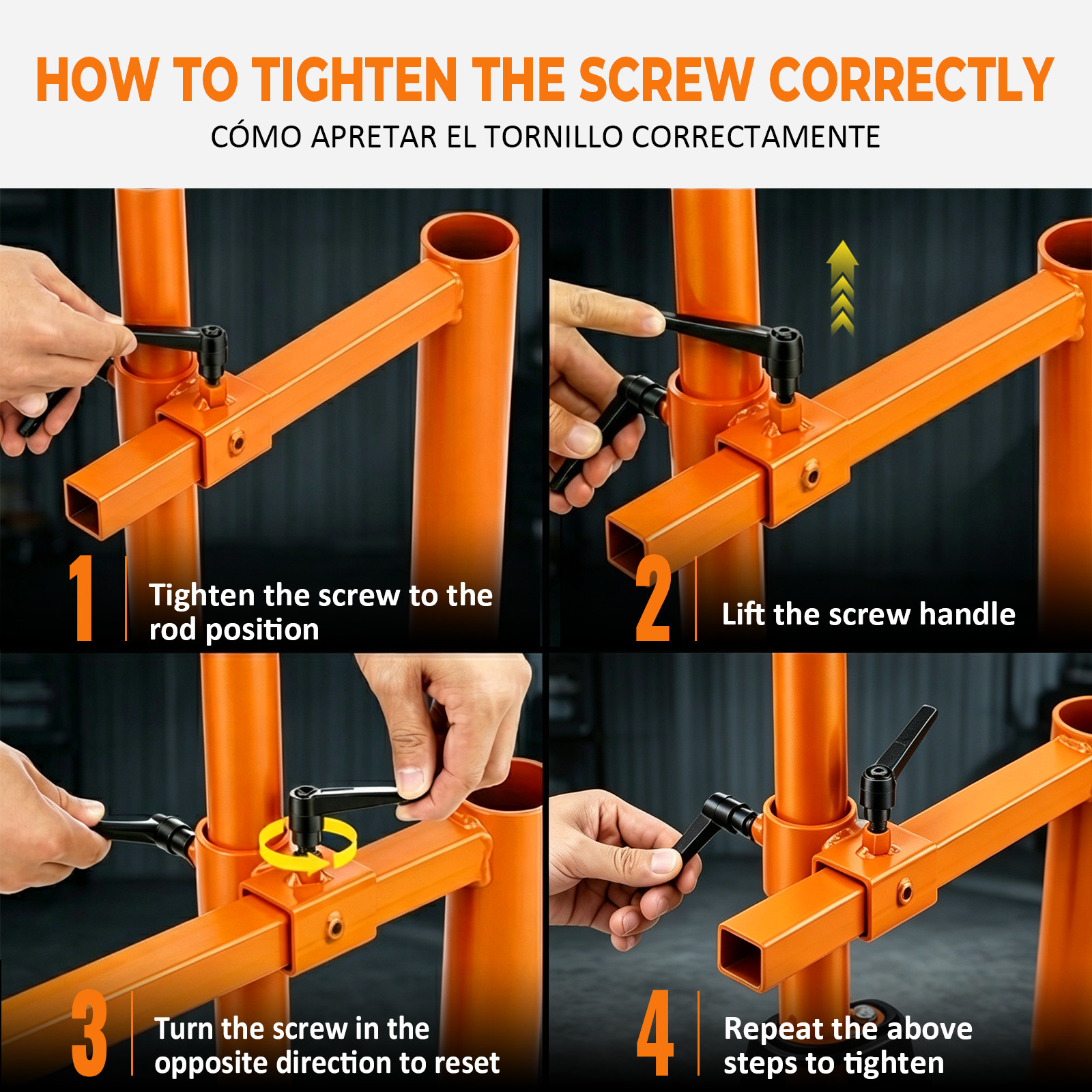 HOW TO TIGHTEN THE SCREW CORRECTLY

CÓMO APRETAR EL TORNILLO CORRECTAMENTE

1

Tighten the screw to the rod position

2

Lift the screw handle

3

Turn the screw in the opposite direction to reset

4

Repeat the above steps to tighten